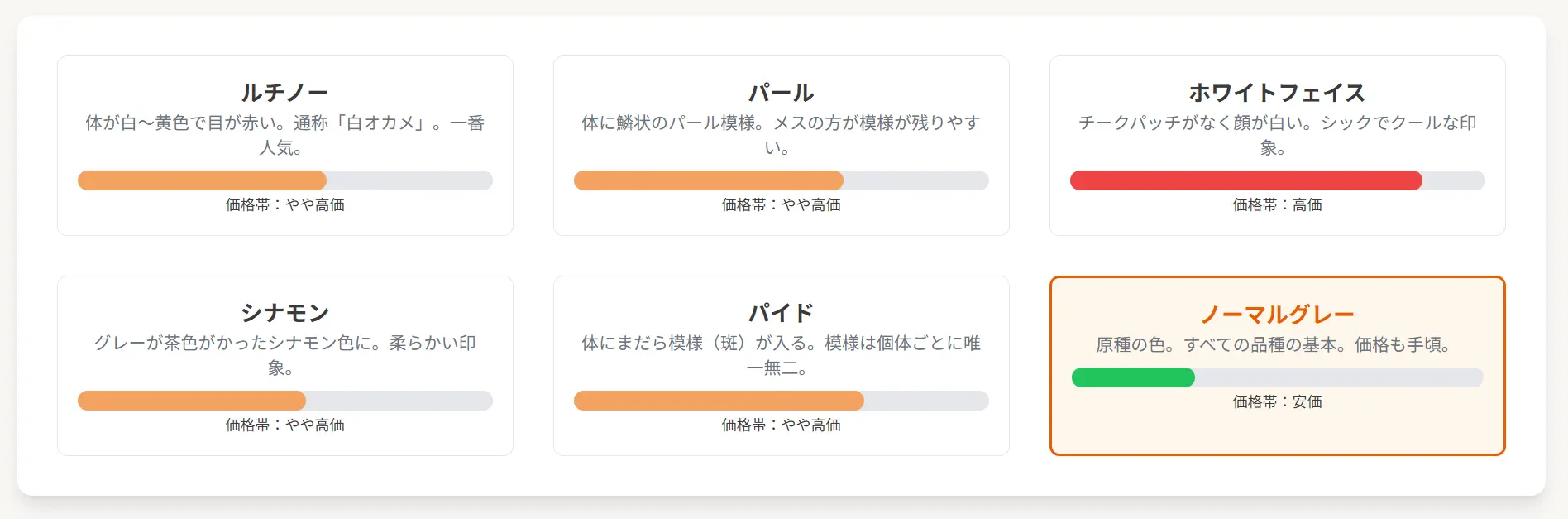 ルチノー

体が白〜黄色で目が赤い。通称「白オカメ」。一番人気。

価格帯：やや高価

パール

体に鱗状のパール模様。メスの方が模様が残りやすい。

価格帯：やや高価

ホワイトフェイス

チークパッチがなく顔が白い。シックでクールな印象。

価格帯：高価

シナモン

グレーが茶色がかったシナモン色に。柔らかい印象。

価格帯：やや高価

パイド

体にまだら模様（斑）が入る。模様は個体ごとに唯一無二。

価格帯：やや高価

ノーマルグレー

原種の色。すべての品種の基本。価格も手頃。

価格帯：安価