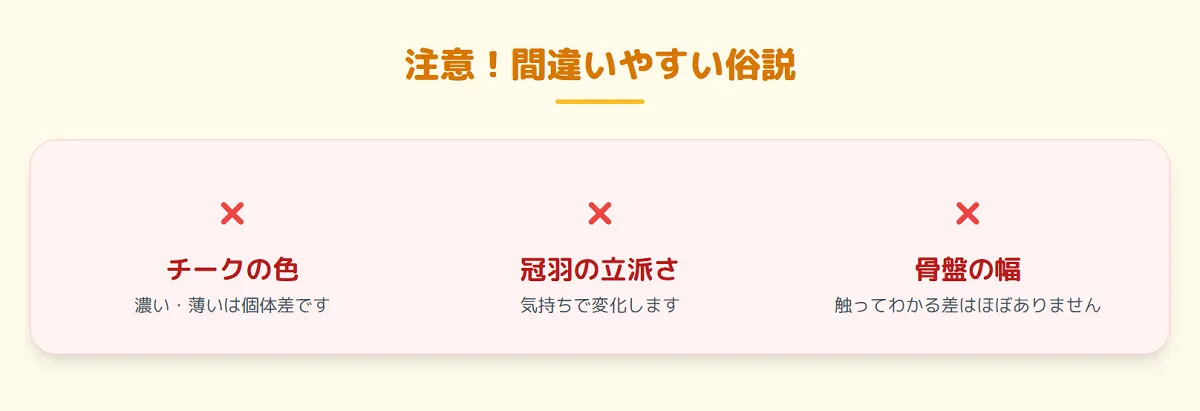 注意！間違いやすい俗説

✕
チークの色
濃い・薄いは個体差です

✕
冠羽の立派さ
気持ちで変化します

✕
骨盤の幅
触ってわかる差はほぼありません