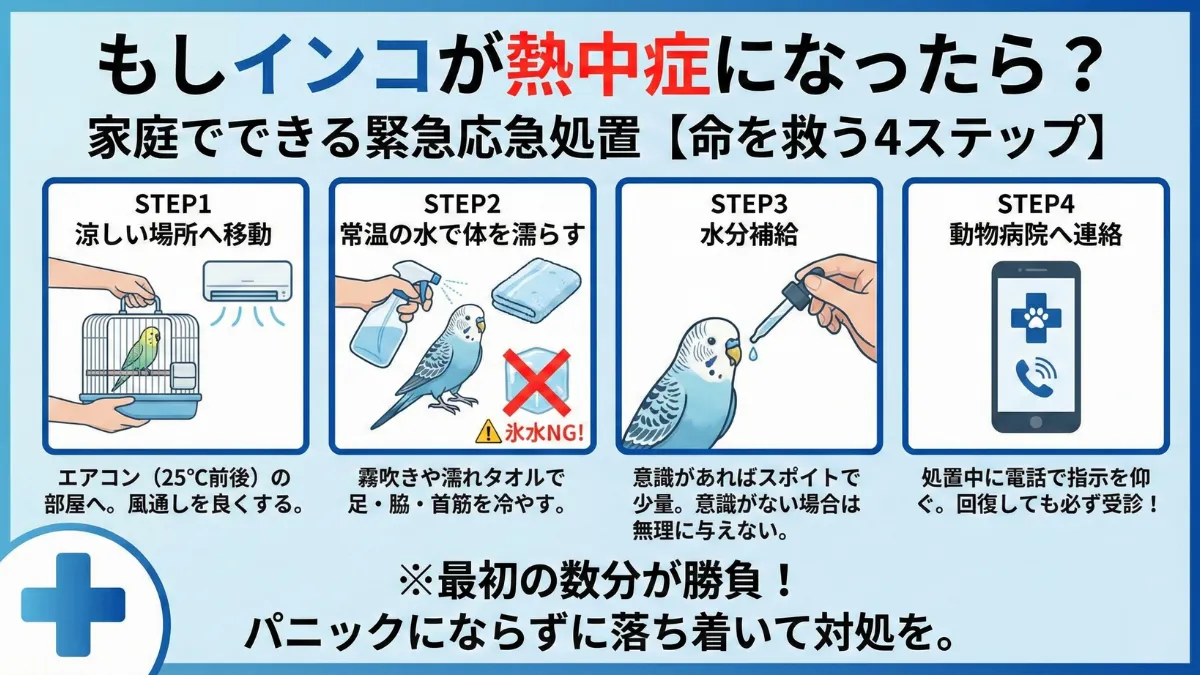 もしインコが熱中症になったら？
家庭でできる緊急応急処置【命を救う4ステップ】

STEP1
涼しい場所へ移動

エアコン（25°C前後）の部屋へ。風通しを良くする。

STEP2
常温の水で体を濡らす

氷水NG!

霧吹きや濡れタオルで足・脇・首筋を冷やす。

STEP3
水分補給

意識があればスポイトで少量。意識がない場合は無理に与えない。

STEP4
動物病院へ連絡

処置中に電話で指示を仰ぐ。回復しても必ず受診！

※最初の数分が勝負！
パニックにならずに落ち着いて対処を。